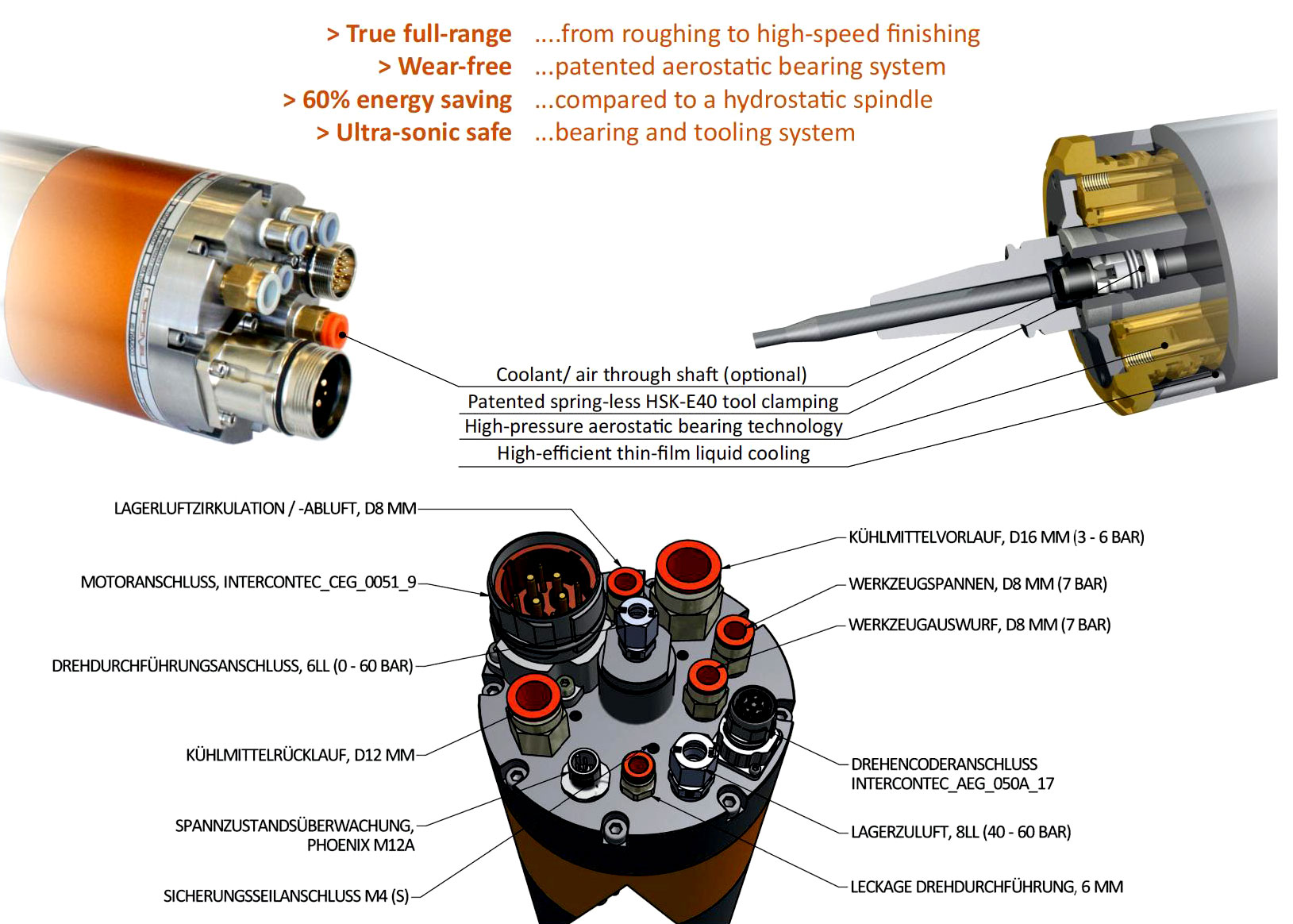 > True full-range ....from roughing to high-speed finishing
> Wear-free ...patented aerostatic bearing system
> 60% energy saving ...compared to a hydrostatic spindle
> Ultra-sonic safe ...bearing and tooling system

Coolant/ air through shaft (optional)
Patented spring-less HSK-E40 tool clamping
High-pressure aerostatic bearing technology
High-efficient thin-film liquid cooling

LAGERLUFTZIRKULATION / -ABLUFT, D8 MM
MOTORANSCHLUSS, INTERCONTEC_CEG_0051_9
DREHDURCHFÜHRUNGSANSCHLUSS, 6LL (0 - 60 BAR)
KÜHLMITTELRÜCKLAUF, D12 MM
SPANNZUSTANDSÜBERWACHUNG, PHOENIX M12A
SICHERUNGSSEILANSCHLUSS M4 (S)
KÜHLMITTELVORLAUF, D16 MM (3 - 6 BAR)
WERKZEUGSPANNEN, D8 MM (7 BAR)
WERKZEUGAUSWURF, D8 MM (7 BAR)
DREHENCODERANSCHLUSS INTERCONTEC_AEG_050A_17
LAGERZULUFT, 8LL (40 - 60 BAR)
LECKAGE DREHDURCHFÜHRUNG, 6 MM